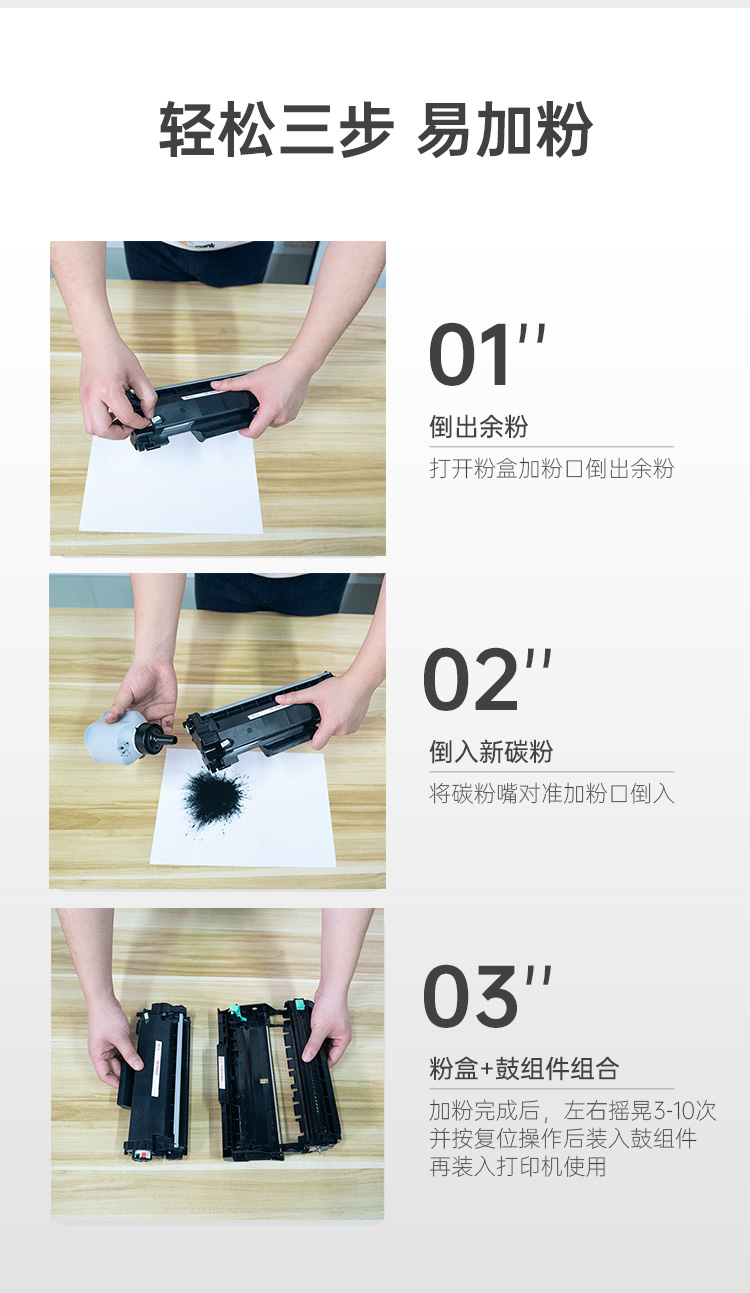 轻松三步 易加粉

01''

倒出余粉

打开粉盒加粉口倒出余粉

02''

倒入新碳粉

将碳粉嘴对准加粉口倒入

03''

粉盒+鼓组件组合

加粉完成后，左右摇晃3-10次并按复位操作后装入鼓组件再装入打印机使用